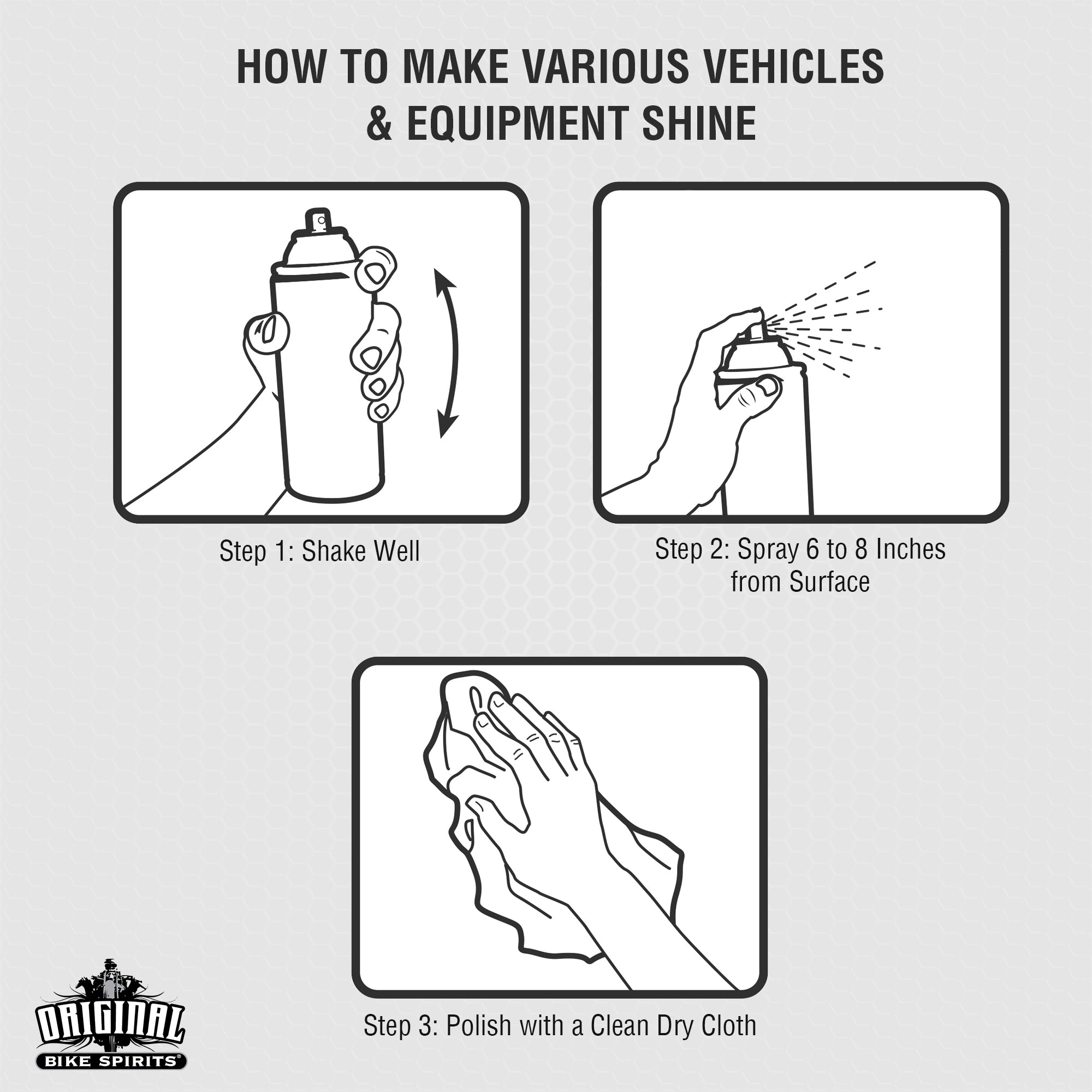 HOW TO MAKE VARIOUS VEHICLES & EQUIPMENT SHINE

Step 1: Shake Well

Step 2: Spray 6 to 8 Inches from Surface

Step 3: Polish with a Clean Dry Cloth

ORIGINAL
BIKE SPIRITS®