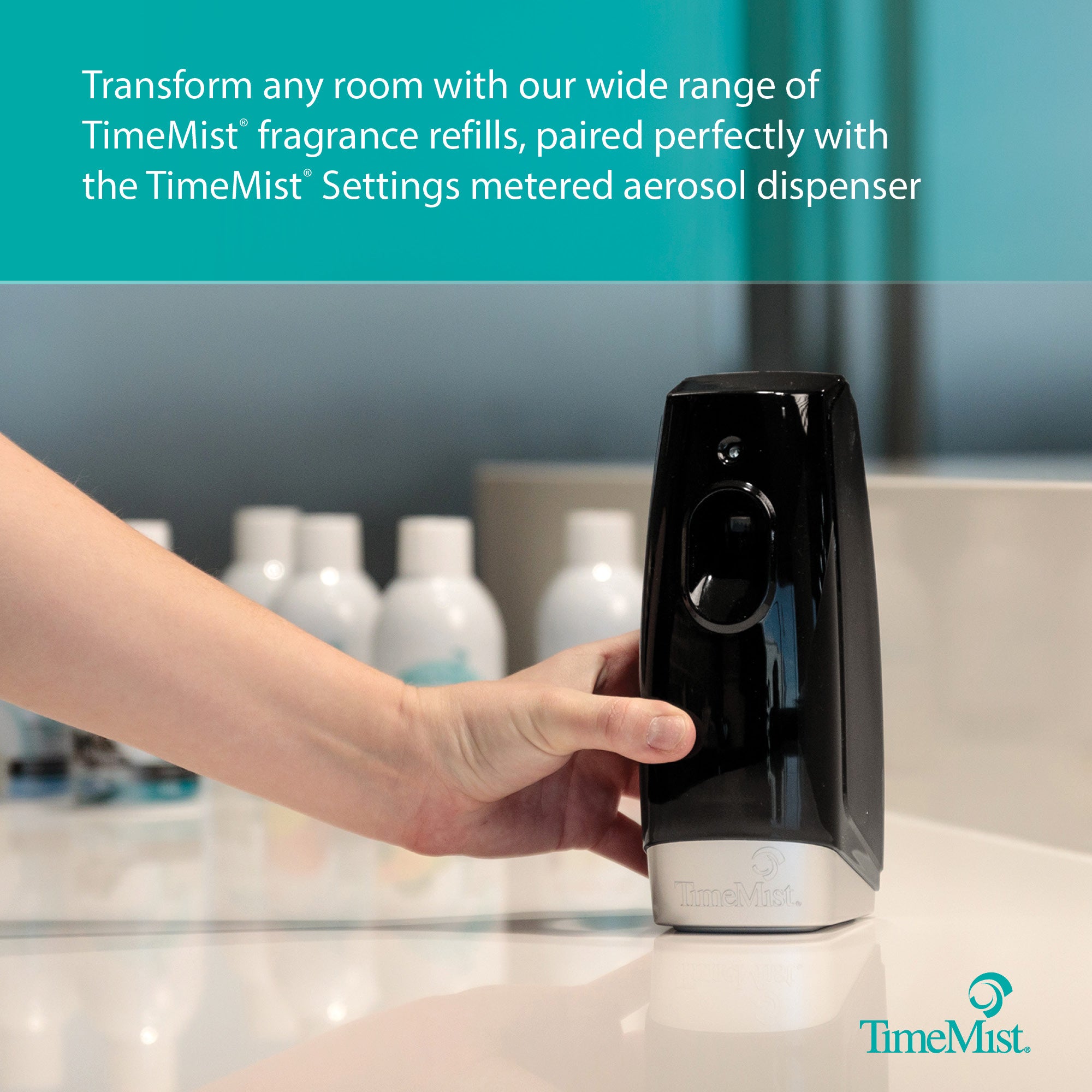 Transform any room with our wide range of TimeMist® fragrance refills, paired perfectly with the TimeMist® Settings metered aerosol dispenser

TimeMist®

TimeMist®