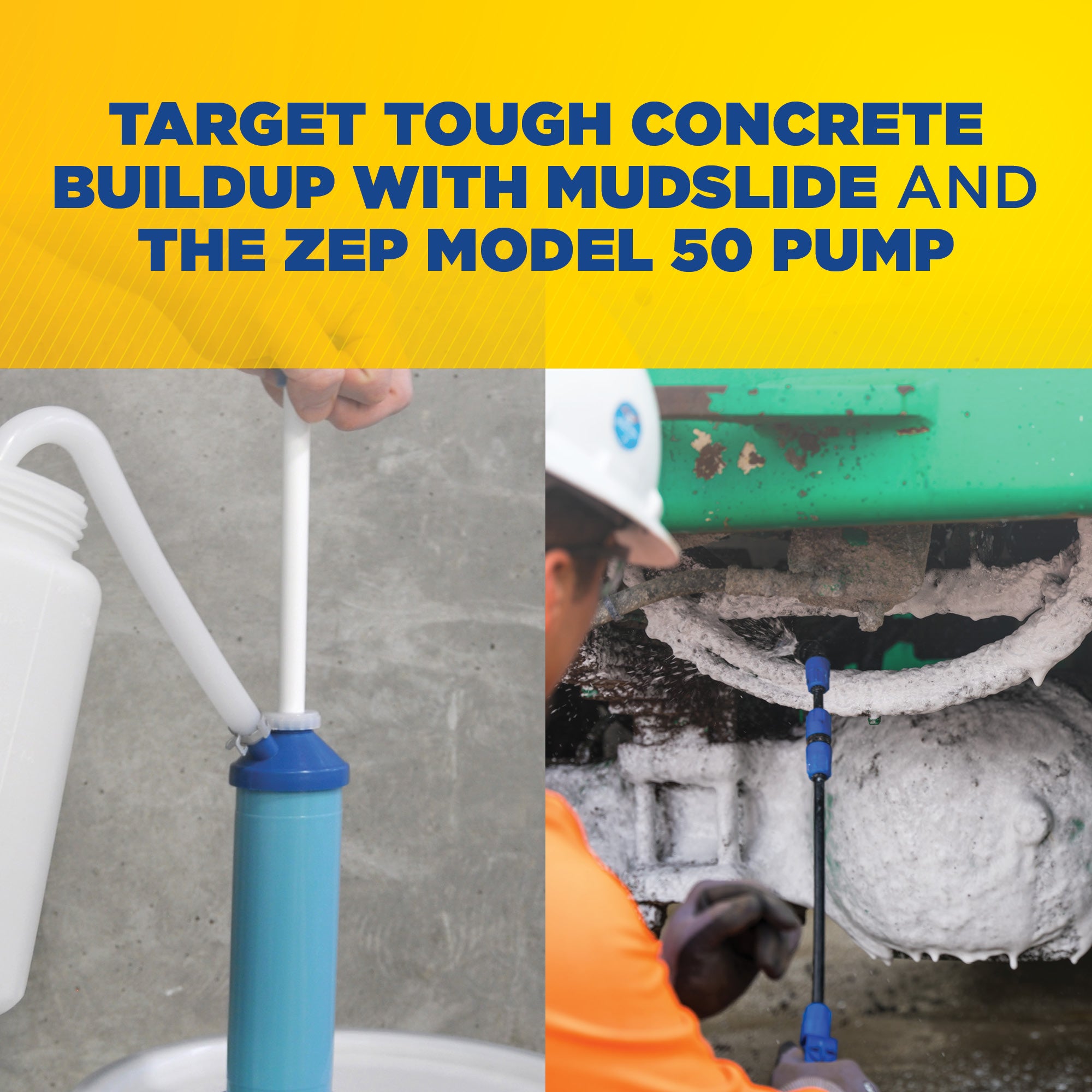 TARGET TOUGH CONCRETE BUILDUP WITH MUDSLIDE AND THE ZEP MODEL 50 PUMP