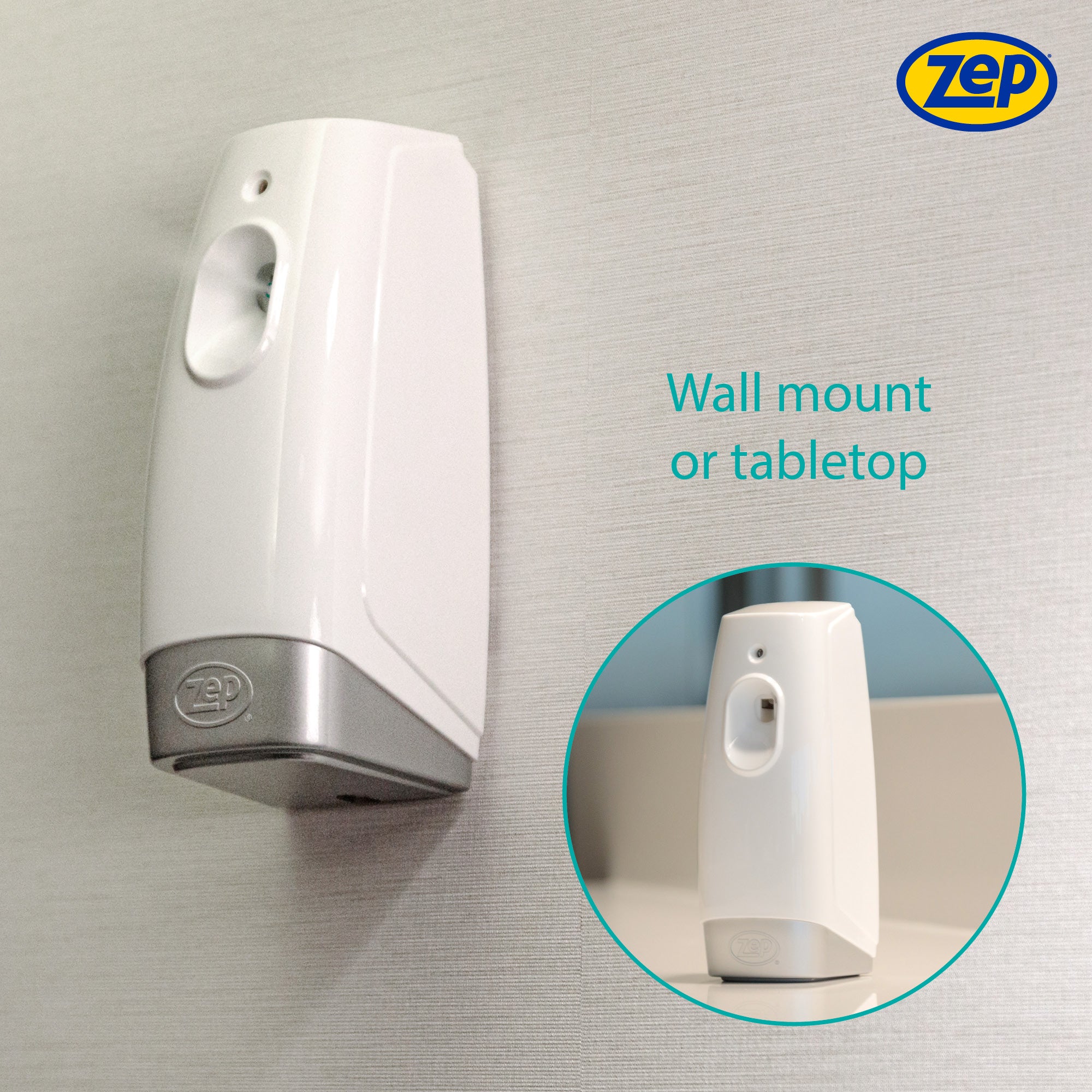 zep

Wall mount or tabletop

zep

zep